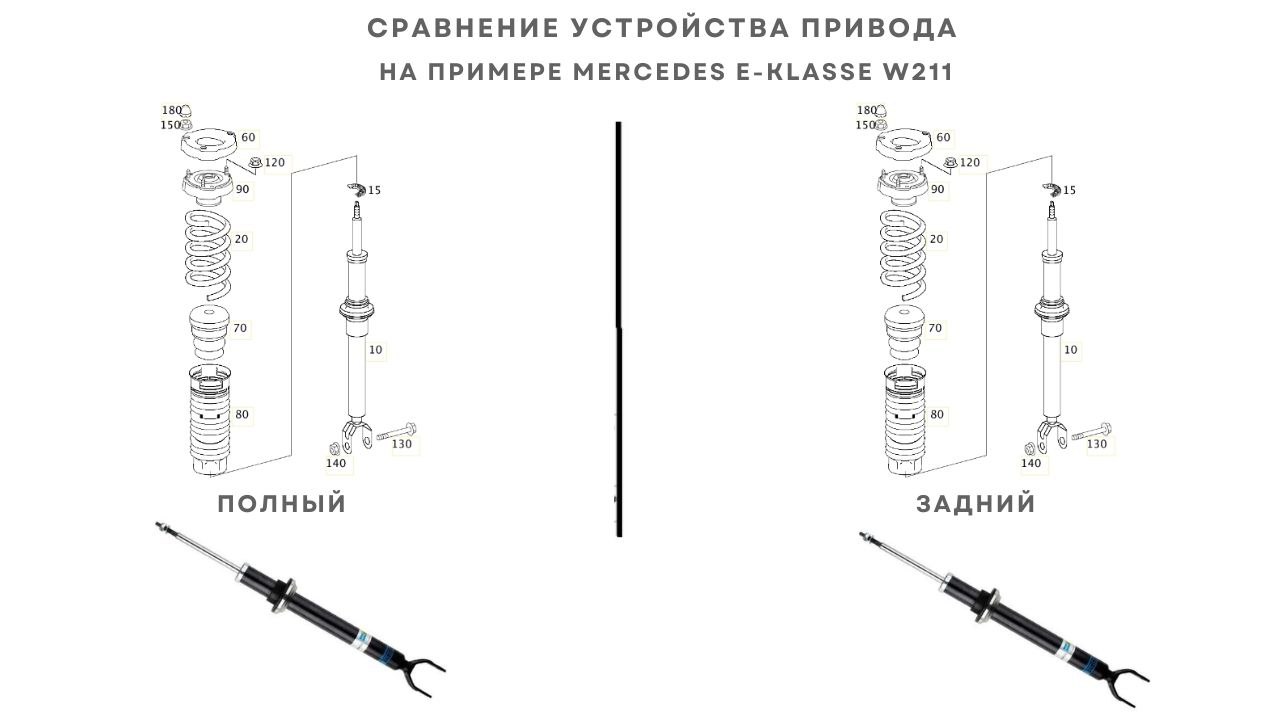 СРАВНЕНИЕ УСТРОЙСТВА ПРИВОДА
НА ПРИМЕРЕ MERCEDES E-KLASSE W211

180
150
60
120
90
15
20
70
10
80
130
140

ПОЛНЫЙ

180
150
60
120
90
15
20
70
10
80
130
140

ЗАДНИЙ